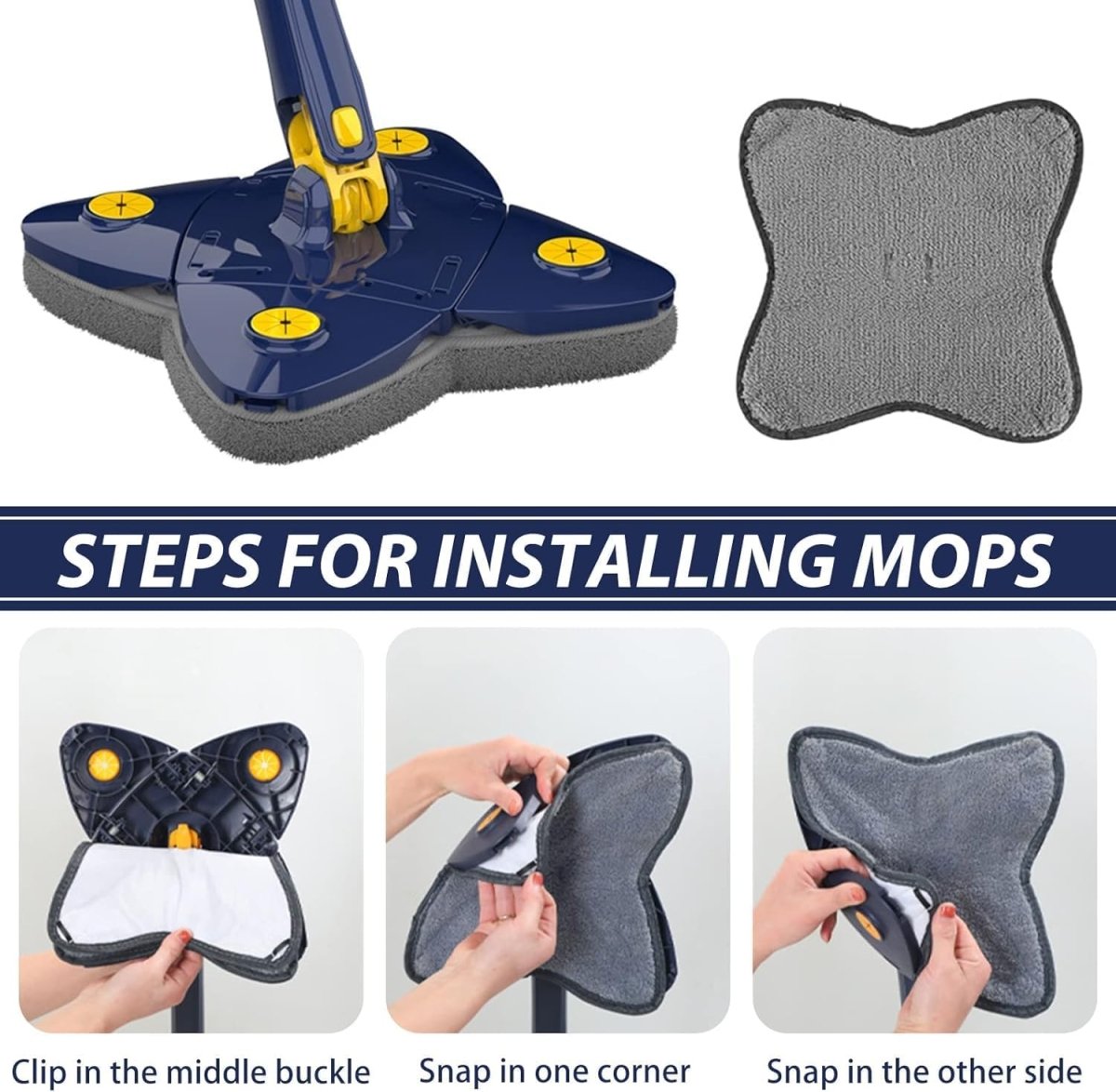 STEPS FOR INSTALLING MOPS

Clip in the middle buckle

Snap in one corner

Snap in the other side