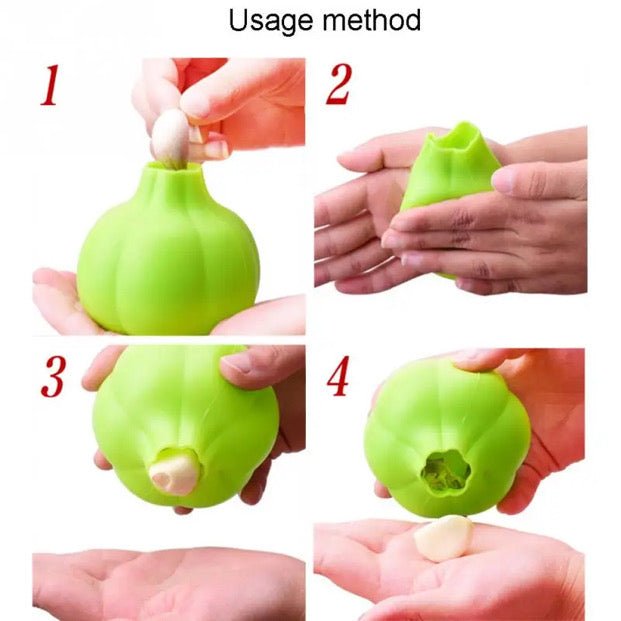 Usage method

1

2

3

4